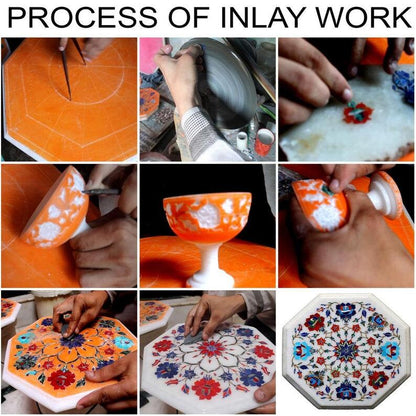 PROCESS OF INLAY WORK