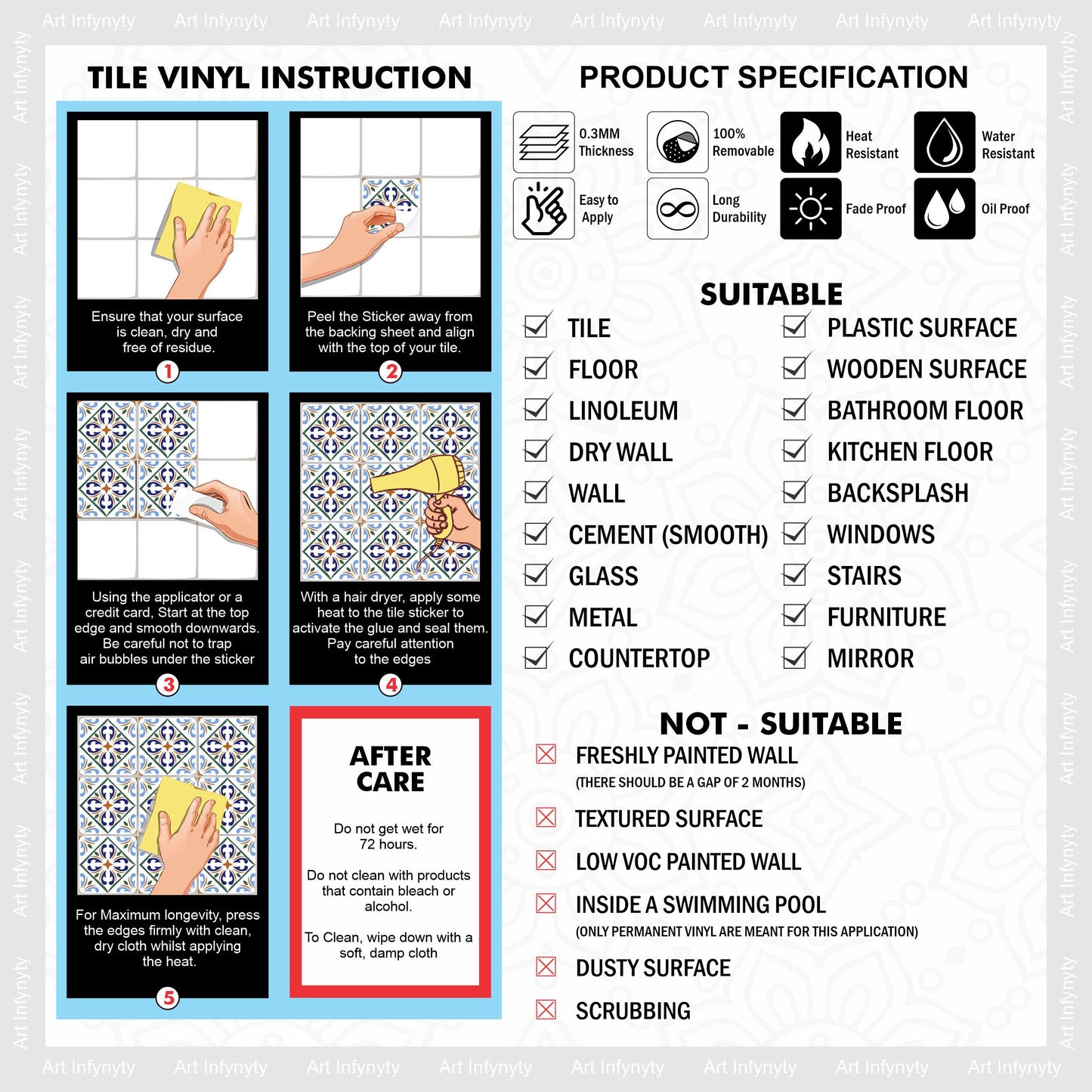 Art Infynyty Art Infynyty Art Infynyty Art Infynyty Art Infynyty Art Infynyty Art Infynyty Art Infynyty

TILE VINYL INSTRUCTION

Ensure that your surface is clean, dry and free of residue.

1

Peel the Sticker away from the backing sheet and align with the top of your tile.

2

Using the applicator or a credit card, Start at the top edge and smooth downwards. Be careful not to trap air bubbles under the sticker

3

With a hair dryer, apply some heat to the tile sticker to activate the glue and seal them. Pay careful attention to the edges

4

For Maximum longevity, press the edges firmly with clean, dry cloth whilst applying the heat.

5

AFTER CARE

Do not get wet for 72 hours.

Do not clean with products that contain bleach or alcohol.

To Clean, wipe down with a soft, damp cloth

PRODUCT SPECIFICATION

0.3MM Thickness

100% Removable

Heat Resistant

Water Resistant

Easy to Apply

Long Durability

Fade Proof

Oil Proof

SUITABLE

TILE
FLOOR
LINOLEUM
DRY WALL
WALL
CEMENT (SMOOTH)
GLASS
METAL
COUNTERTOP

PLASTIC SURFACE
WOODEN SURFACE
BATHROOM FLOOR
KITCHEN FLOOR
BACKSPLASH
WINDOWS
STAIRS
FURNITURE
MIRROR

NOT - SUITABLE

FRESHLY PAINTED WALL
(THERE SHOULD BE A GAP OF 2 MONTHS)
TEXTURED SURFACE
LOW VOC PAINTED WALL
INSIDE A SWIMMING POOL
(ONLY PERMANENT VINYL ARE MEANT FOR THIS APPLICATION)
DUSTY SURFACE
SCRUBBING

Art Infynyty Art Infynyty Art Infynyty Art Infynyty Art Infynyty Art Infynyty Art Infynyty Art Infynyty